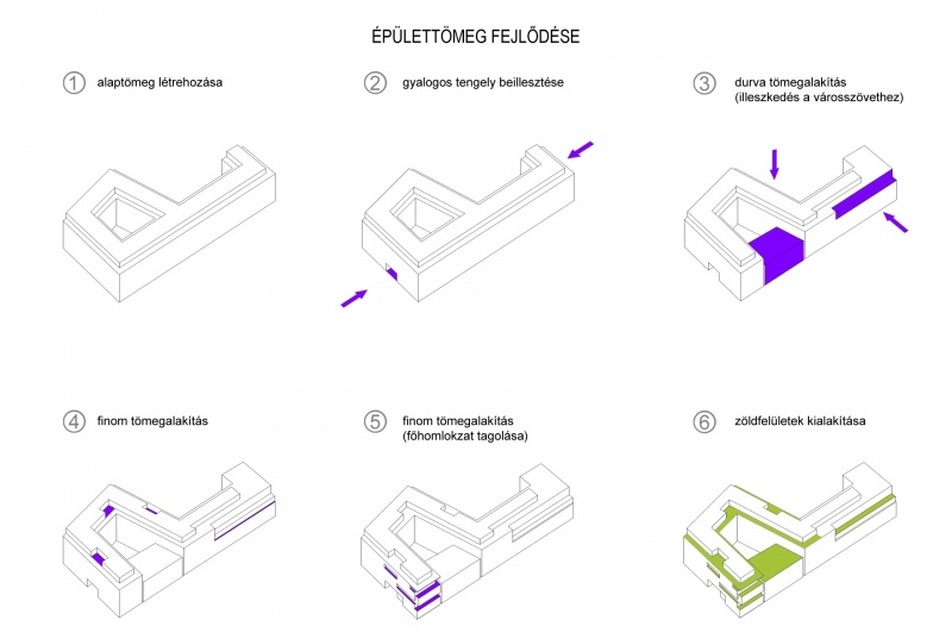 ÉPÜLETTÖMEG FEJLŐDÉSE

1 alaptömeg létrehozása

2 gyalogos tengely beillesztése

3 durva tömegalakítás (illeszkedés a városszövethez)

4 finom tömegalakítás

5 finom tömegalakítás (főhomlokzat tagolása)

6 zöldfelületek kialakítása